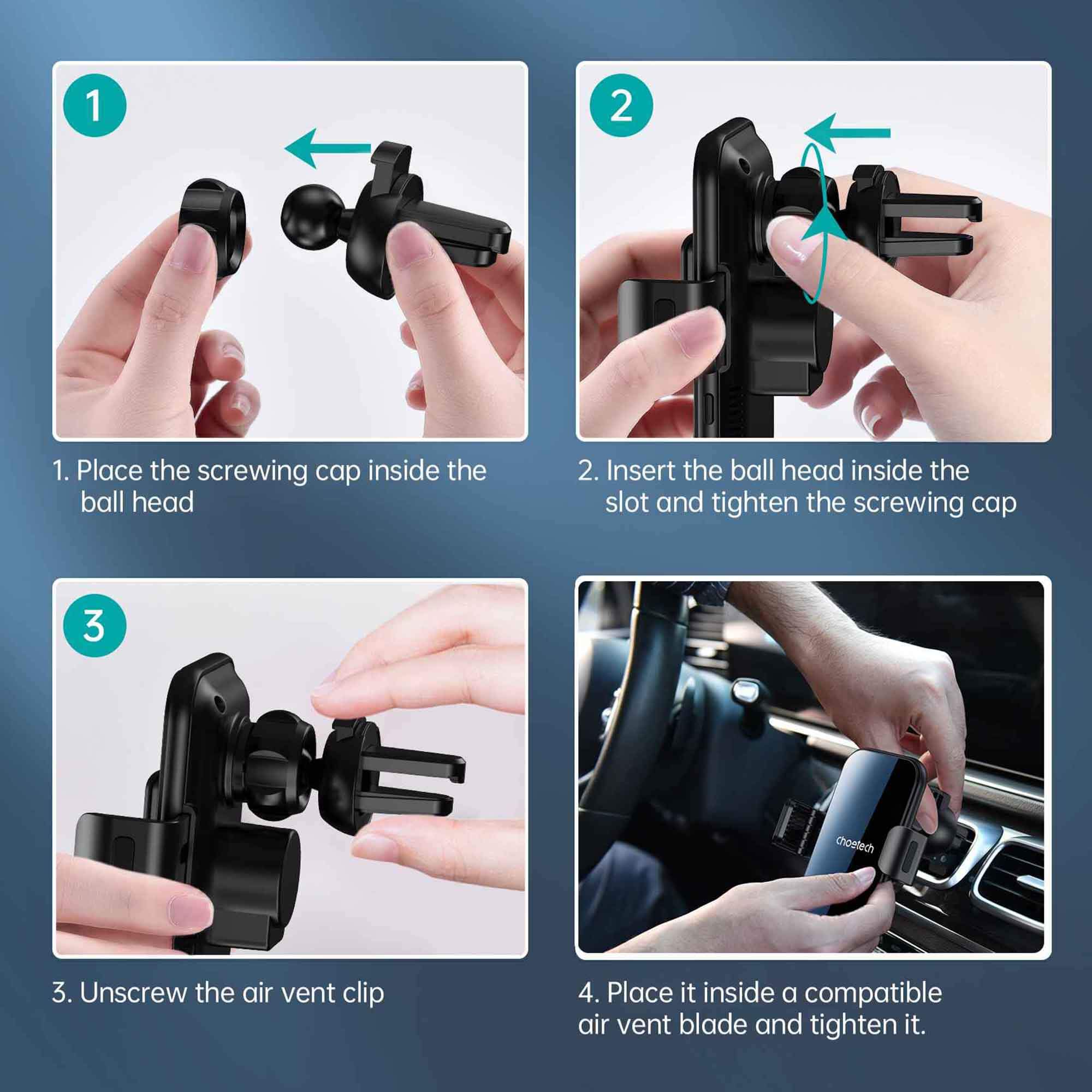 1

1. Place the screwing cap inside the ball head

2

2. Insert the ball head inside the slot and tighten the screwing cap

3

3. Unscrew the air vent clip

choetech

4. Place it inside a compatible air vent blade and tighten it.